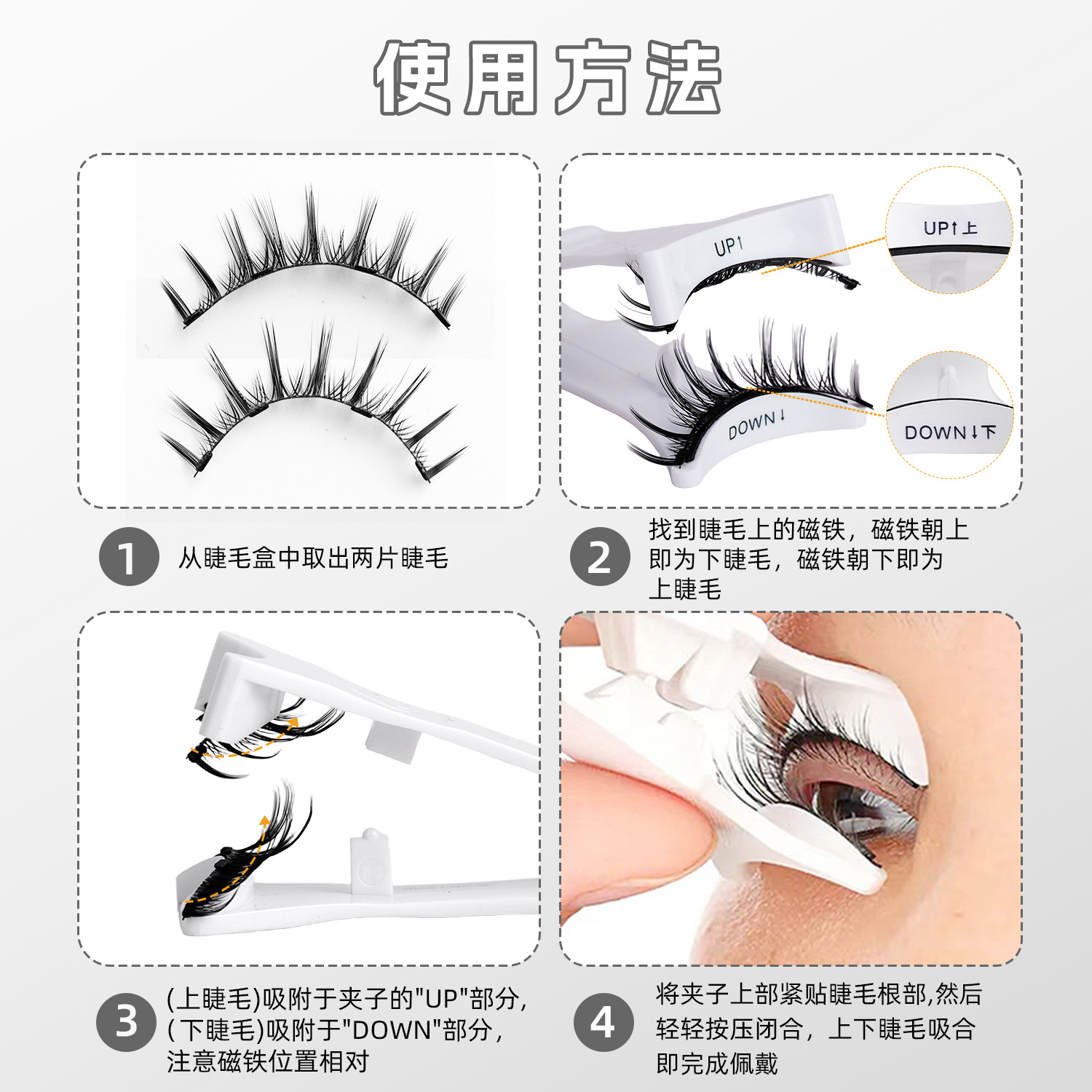 使用方法

UP↑

UP↑上

DOWN↓

DOWN↓下

1 从睫毛盒中取出两片睫毛

2 找到睫毛上的磁铁，磁铁朝上即为下睫毛，磁铁朝下即为上睫毛

3 (上睫毛)吸附于夹子的"UP"部分，(下睫毛)吸附于"DOWN"部分，注意磁铁位置相对

4 将夹子上部紧贴睫毛根部,然后轻轻按压闭合，上下睫毛吸合即完成佩戴